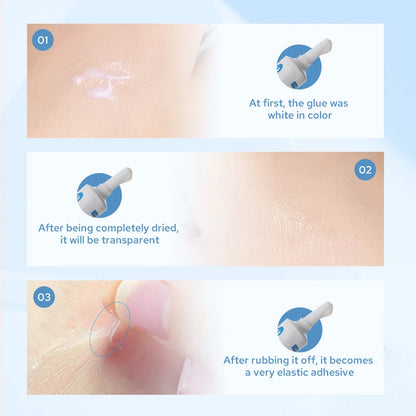 01

At first, the glue was white in color

02

After being completely dried, it will be transparent

03

After rubbing it off, it becomes a very elastic adhesive